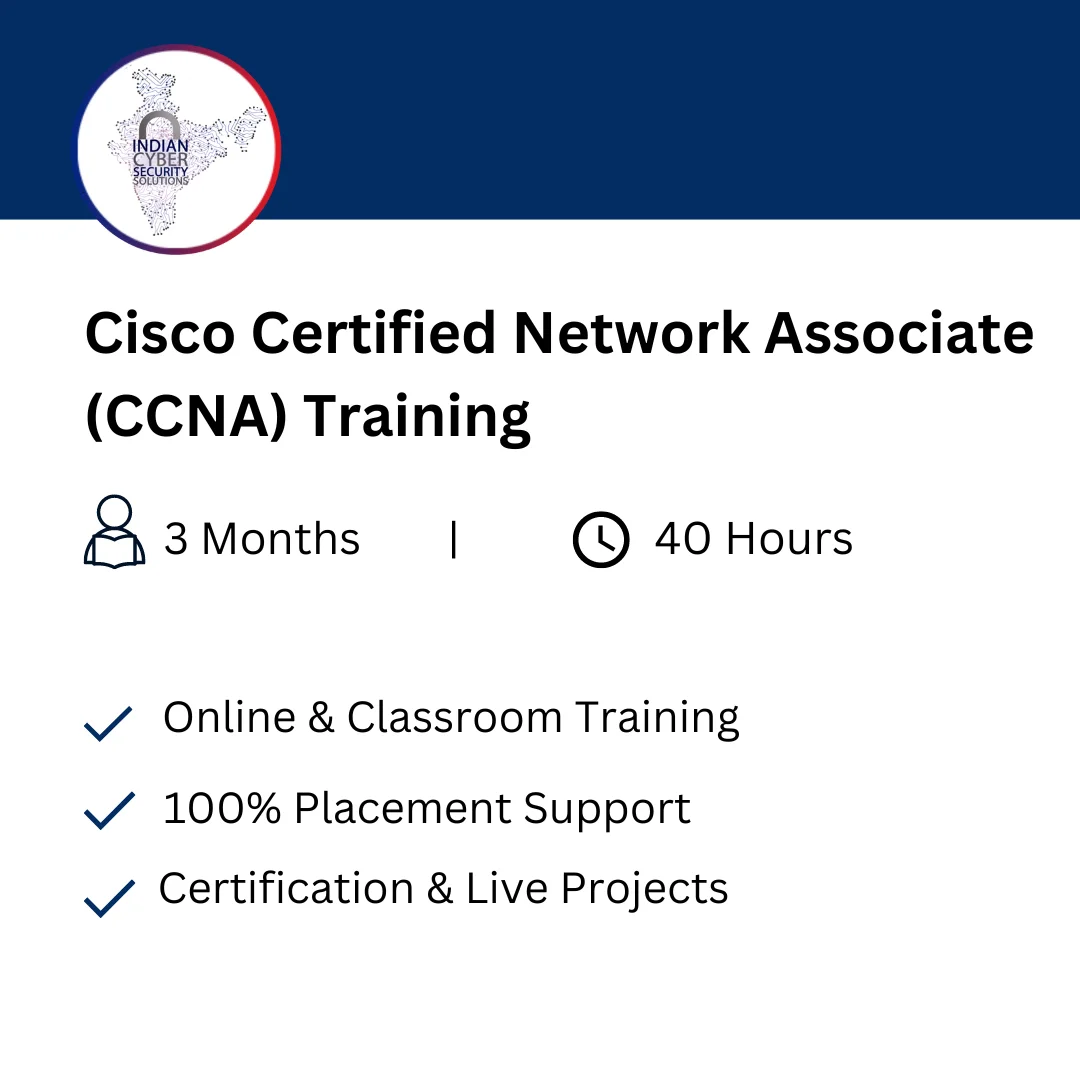 INDIAN
CYBER
SECURITY
SOLUTIONS

Cisco Certified Network Associate (CCNA) Training

3 Months | 40 Hours

✓ Online & Classroom Training
✓ 100% Placement Support
✓ Certification & Live Projects